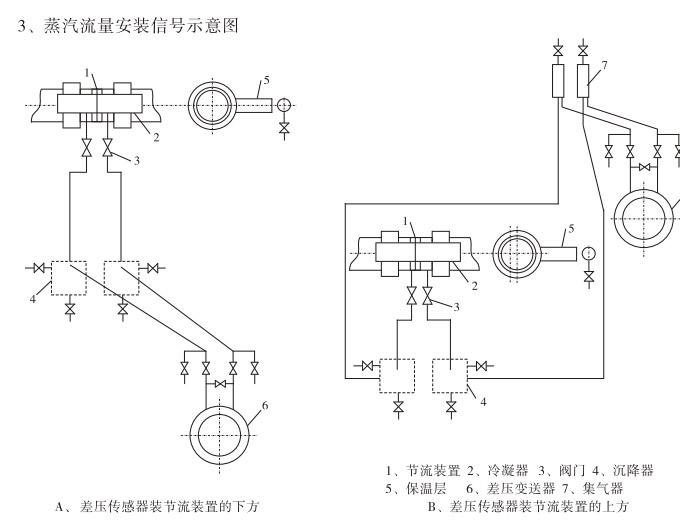 3、蒸汽流量安装信号示意图

1
5
2
3
4
6

A、差压传感器装节流装置的下方

7
1
5
2
3
4

1、节流装置 2、冷凝器 3、阀门 4、沉降器
5、保温层 6、差压变送器 7、集气器

B、差压传感器装节流装置的上方