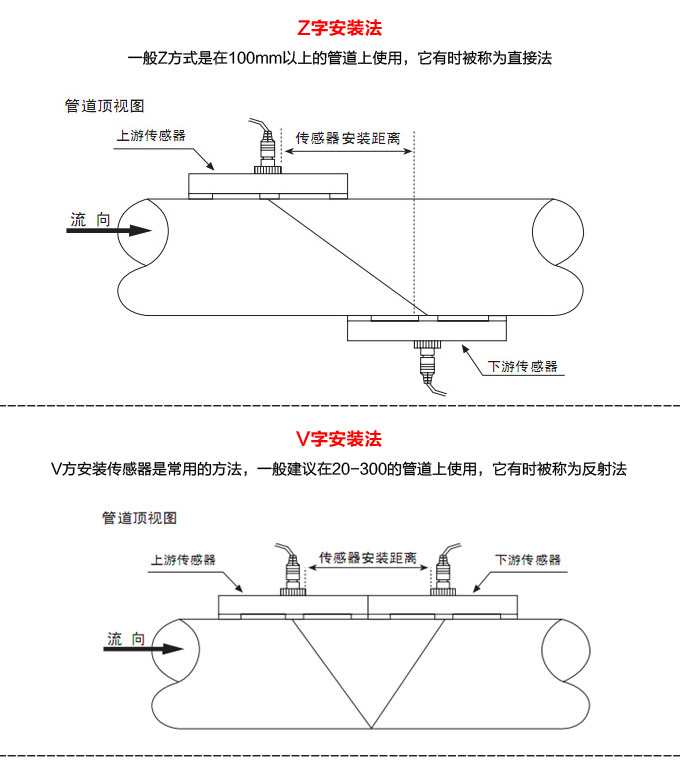 Z字安装法

一般Z方式是在100mm以上的管道上使用，它有时被称为直接法

管道顶视图

上游传感器

传感器安装距离

流 向

下游传感器

V字安装法

V方安装传感器是常用的方法，一般建议在20-300的管道上使用，它有时被称为反射法

管道顶视图

上游传感器

传感器安装距离

下游传感器

流 向