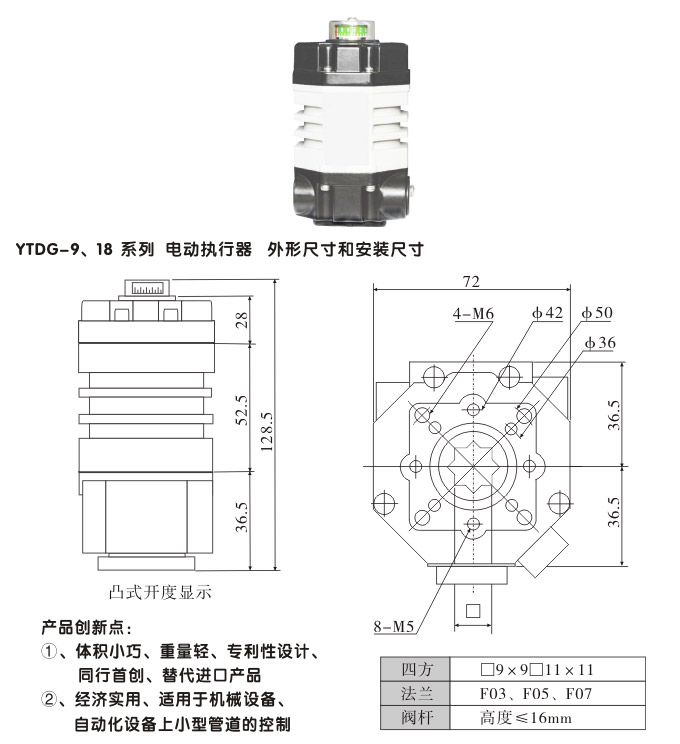 YTDG-9、18 系列 电动执行器 外形尺寸和安装尺寸

28

52.5

128.5

36.5

凸式开度显示

72

4-M6

ϕ42

ϕ50

ϕ36

36.5

36.5

8-M5

产品创新点：

①、体积小巧、重量轻、专利性设计、同行首创、替代进口产品

②、经济实用、适用于机械设备、自动化设备上小型管道的控制

| 四方 | □9×9□11×11 |
|---|---|
| 法兰 | F03、F05、F07 |
| 阀杆 | 高度≤16mm |